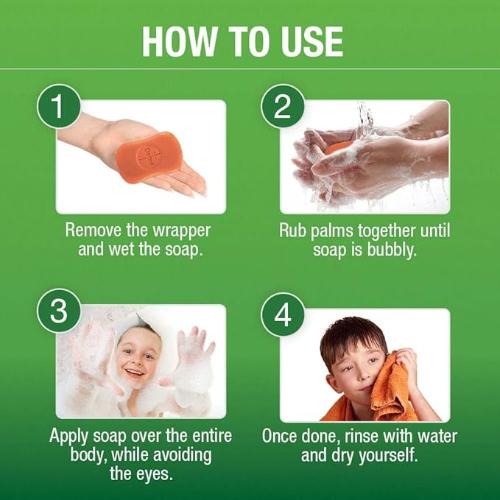 HOW TO USE

1

Remove the wrapper and wet the soap.

2

Rub palms together until soap is bubbly.

3

Apply soap over the entire body, while avoiding the eyes.

4

Once done, rinse with water and dry yourself.