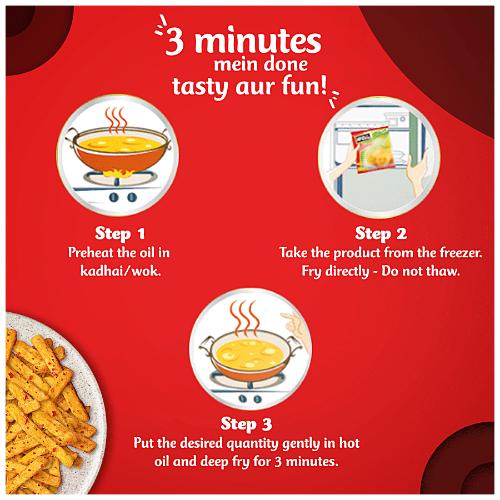 3 minutes mein done tasty aur fun!

Step 1
Preheat the oil in kadhai/wok.

Step 2
Take the product from the freezer. Fry directly - Do not thaw.

Step 3
Put the desired quantity gently in hot oil and deep fry for 3 minutes.