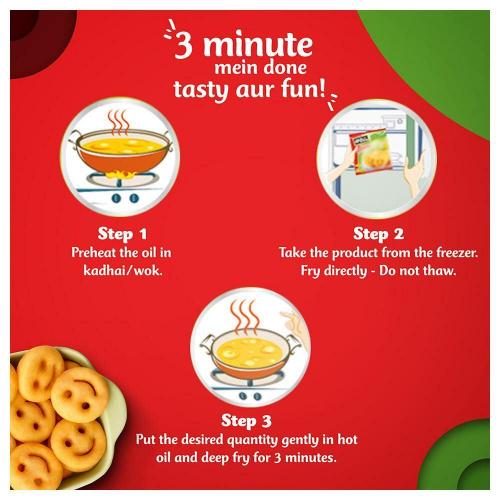 3 minute
mein done
tasty aur fun!

Step 1
Preheat the oil in kadhai/wok.

Step 2
Take the product from the freezer. Fry directly - Do not thaw.

Step 3
Put the desired quantity gently in hot oil and deep fry for 3 minutes.