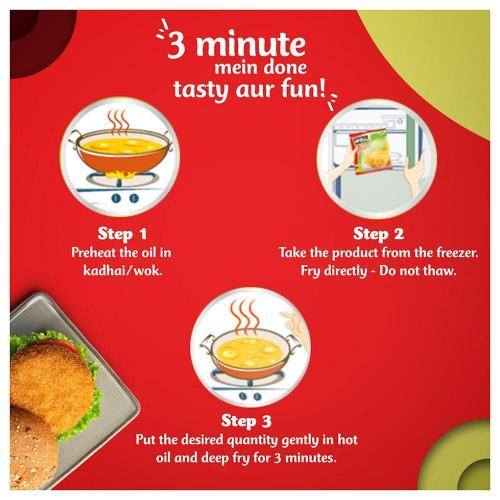 3 minute
mein done
tasty aur fun!

Step 1
Preheat the oil in kadhai/wok.

Step 2
Take the product from the freezer. Fry directly - Do not thaw.

Step 3
Put the desired quantity gently in hot oil and deep fry for 3 minutes.