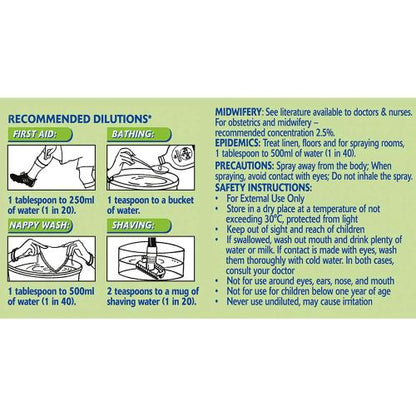 RECOMMENDED DILUTIONS*

FIRST AID:

1 tablespoon to 250ml of water (1 in 20).

BATHING:

1 teaspoon to a bucket of water.

NAPPY WASH:

1 tablespoon to 500ml of water (1 in 40).

SHAVING:

2 teaspoons to a mug of shaving water (1 in 20).

MIDWIFERY: See literature available to doctors & nurses. For obstetrics and midwifery – recommended concentration 2.5%.

EPIDEMICS: Treat linen, floors and for spraying rooms, 1 tablespoon to 500ml of water (1 in 40).

PRECAUTIONS: Spray away from the body; When spraying, avoid contact with eyes; Do not inhale the spray.

SAFETY INSTRUCTIONS:
• For External Use Only
• Store in a dry place at a temperature of not exceeding 30°C, protected from light
• Keep out of sight and reach of children
• If swallowed, wash out mouth and drink plenty of water or milk. If contact is made with eyes, wash them thoroughly with cold water. In both cases, consult your doctor
• Not for use around eyes, ears, nose, and mouth
• Not for use for children below one year of age
• Never use undiluted, may cause irritation