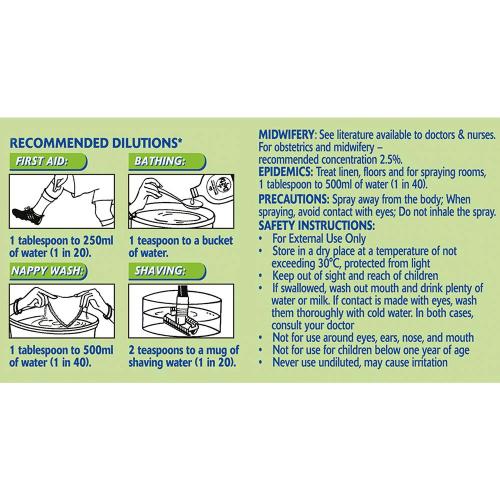 RECOMMENDED DILUTIONS*

FIRST AID:

1 tablespoon to 250ml of water (1 in 20).

BATHING:

1 teaspoon to a bucket of water.

NAPPY WASH:

1 tablespoon to 500ml of water (1 in 40).

SHAVING:

2 teaspoons to a mug of shaving water (1 in 20).

MIDWIFERY: See literature available to doctors & nurses. For obstetrics and midwifery – recommended concentration 2.5%.

EPIDEMICS: Treat linen, floors and for spraying rooms, 1 tablespoon to 500ml of water (1 in 40).

PRECAUTIONS: Spray away from the body; When spraying, avoid contact with eyes; Do not inhale the spray.

SAFETY INSTRUCTIONS:
• For External Use Only
• Store in a dry place at a temperature of not exceeding 30°C, protected from light
• Keep out of sight and reach of children
• If swallowed, wash out mouth and drink plenty of water or milk. If contact is made with eyes, wash them thoroughly with cold water. In both cases, consult your doctor
• Not for use around eyes, ears, nose, and mouth
• Not for use for children below one year of age
• Never use undiluted, may cause irritation