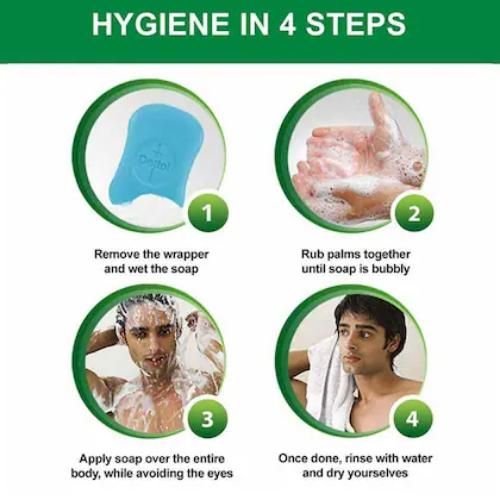 HYGIENE IN 4 STEPS

Dettol

1

Remove the wrapper and wet the soap

2

Rub palms together until soap is bubbly

3

Apply soap over the entire body, while avoiding the eyes

4

Once done, rinse with water and dry yourselves