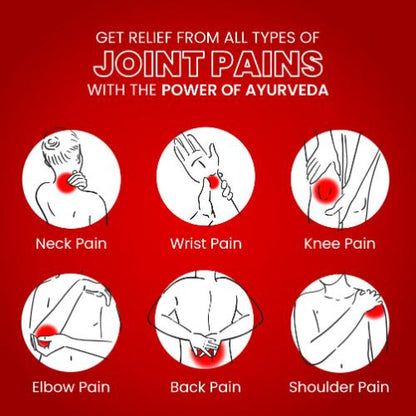 GET RELIEF FROM ALL TYPES OF
JOINT PAINS
WITH THE POWER OF AYURVEDA

Neck Pain

Wrist Pain

Knee Pain

Elbow Pain

Back Pain

Shoulder Pain