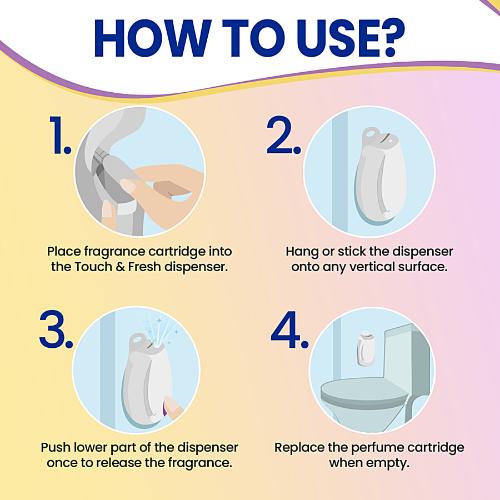 HOW TO USE?

1.

Place fragrance cartridge into the Touch & Fresh dispenser.

2.

Hang or stick the dispenser onto any vertical surface.

3.

Push lower part of the dispenser once to release the fragrance.

4.

Replace the perfume cartridge when empty.