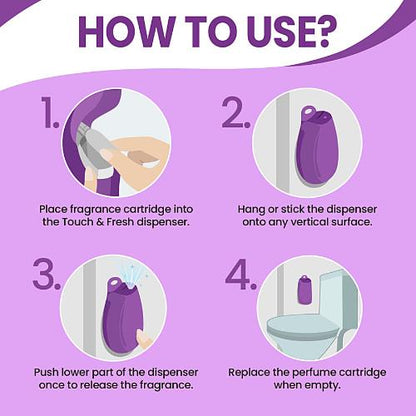 HOW TO USE?

1.

Place fragrance cartridge into the Touch & Fresh dispenser.

2.

Hang or stick the dispenser onto any vertical surface.

3.

Push lower part of the dispenser once to release the fragrance.

4.

Replace the perfume cartridge when empty.