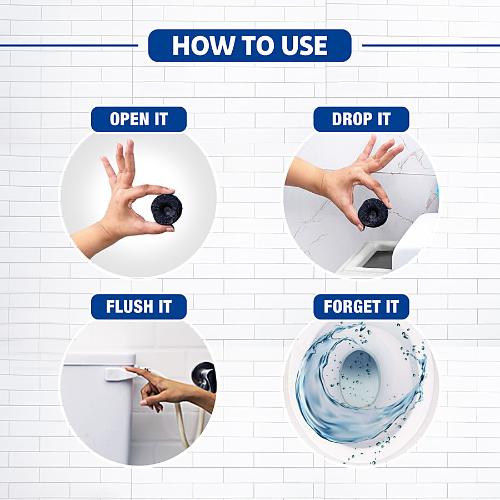 HOW TO USE

OPEN IT

DROP IT

FLUSH IT

FORGET IT