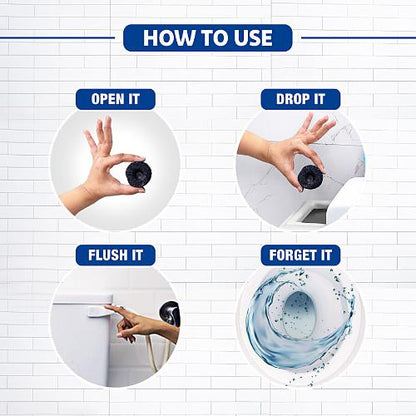 HOW TO USE

OPEN IT

DROP IT

FLUSH IT

FORGET IT