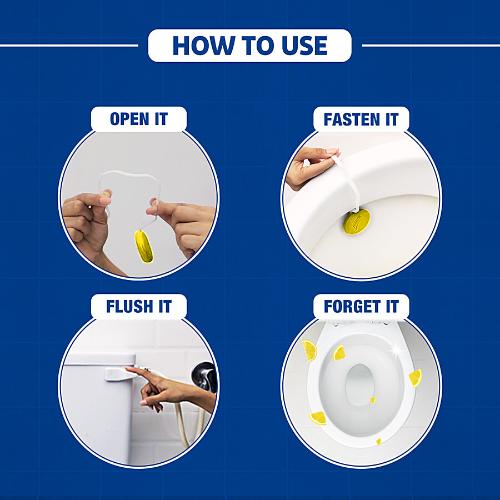 HOW TO USE

OPEN IT

FASTEN IT

FLUSH IT

FORGET IT