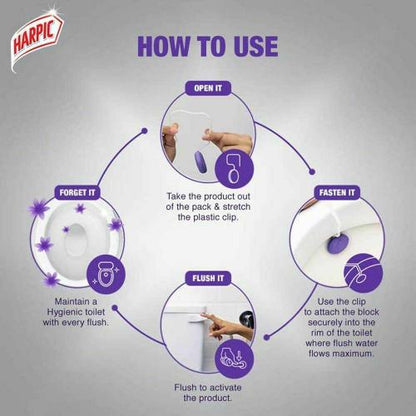 HARPIC

HOW TO USE

OPEN IT

Take the product out of the pack & stretch the plastic clip.

FASTEN IT

Use the clip to attach the block securely into the rim of the toilet where flush water flows maximum.

FLUSH IT

Flush to activate the product.

FORGET IT

Maintain a Hygienic toilet with every flush.