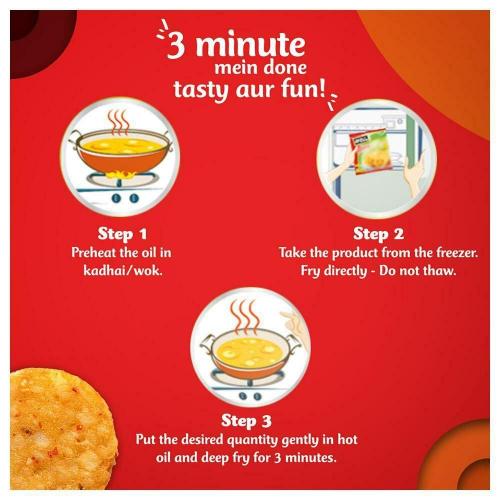 3 minute
mein done
tasty aur fun!

Step 1
Preheat the oil in kadhai/wok.

Step 2
Take the product from the freezer. Fry directly - Do not thaw.

Step 3
Put the desired quantity gently in hot oil and deep fry for 3 minutes.