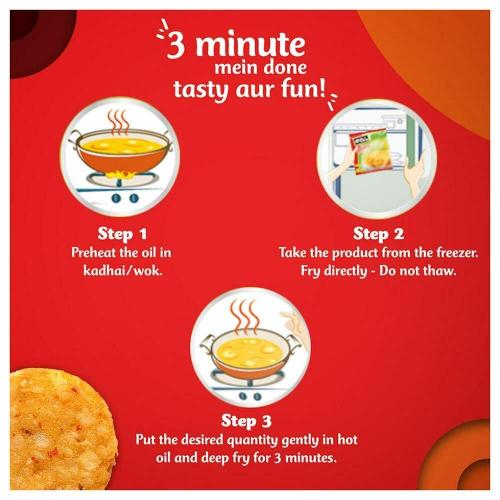 3 minute mein done tasty aur fun!

Step 1
Preheat the oil in kadhai/wok.

Step 2
Take the product from the freezer. Fry directly - Do not thaw.

Step 3
Put the desired quantity gently in hot oil and deep fry for 3 minutes.