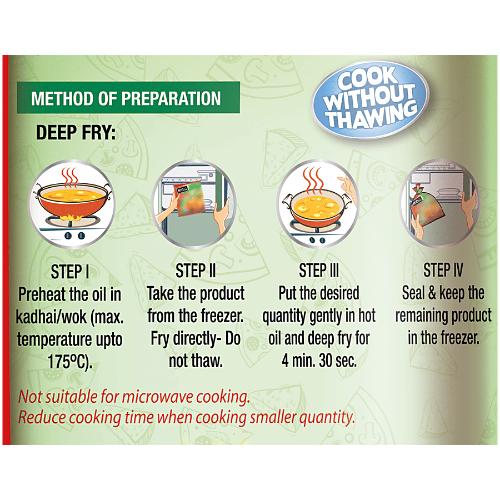 METHOD OF PREPARATION

COOK WITHOUT THAWING

DEEP FRY:

STEP I
Preheat the oil in kadhai/wok (max. temperature upto 175ºC).

STEP II
Take the product from the freezer. Fry directly- Do not thaw.

STEP III
Put the desired quantity gently in hot oil and deep fry for 4 min. 30 sec.

STEP IV
Seal & keep the remaining product in the freezer.

Not suitable for microwave cooking.
Reduce cooking time when cooking smaller quantity.