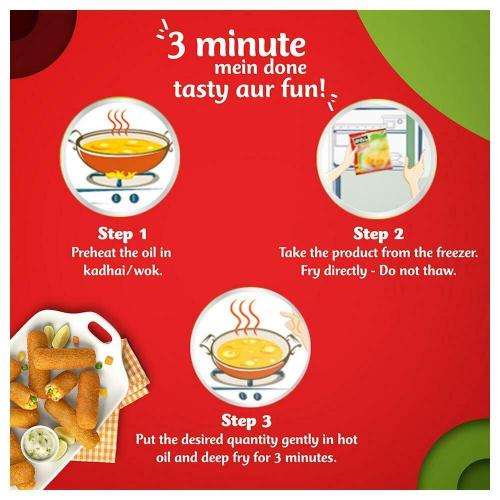 3 minute
mein done
tasty aur fun!

Step 1
Preheat the oil in kadhai/wok.

Step 2
Take the product from the freezer. Fry directly - Do not thaw.

Step 3
Put the desired quantity gently in hot oil and deep fry for 3 minutes.