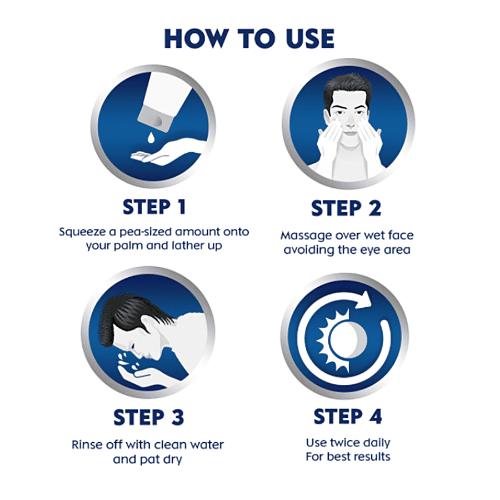 HOW TO USE

STEP 1

Squeeze a pea-sized amount onto your palm and lather up

STEP 2

Massage over wet face avoiding the eye area

STEP 3

Rinse off with clean water and pat dry

STEP 4

Use twice daily For best results