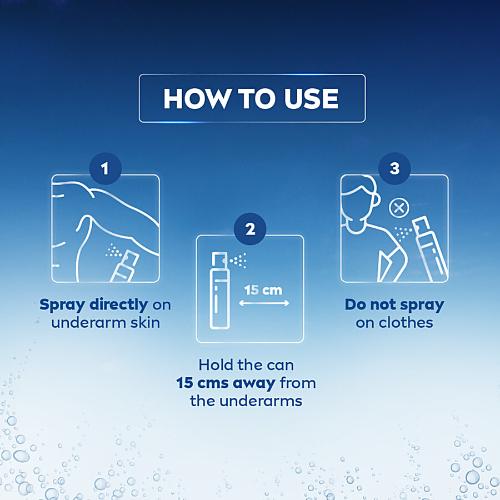 HOW TO USE

1

Spray directly on underarm skin

2

15 cm

Hold the can 15 cms away from the underarms

3

Do not spray on clothes