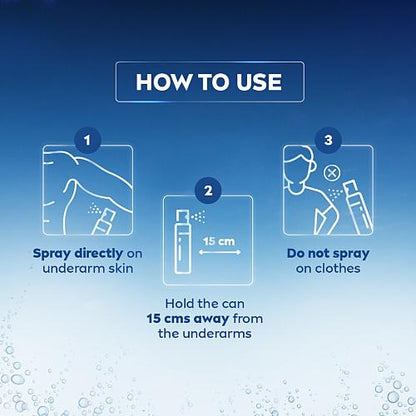 HOW TO USE

1

Spray directly on underarm skin

2

15 cm

Hold the can 15 cms away from the underarms

3

Do not spray on clothes