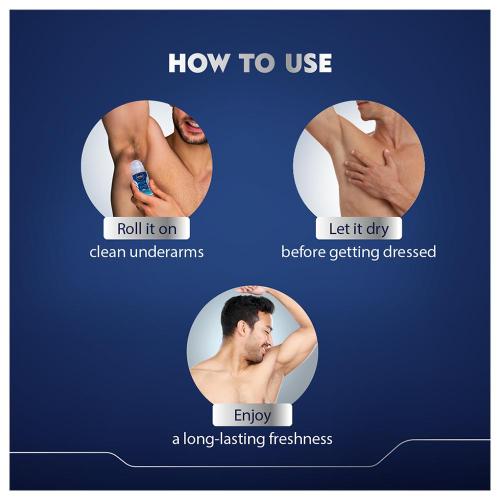 HOW TO USE

Roll it on
clean underarms

Let it dry
before getting dressed

Enjoy
a long-lasting freshness