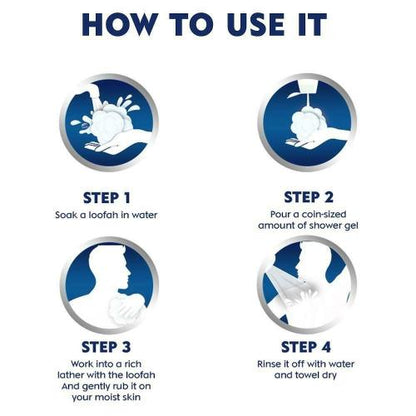 HOW TO USE IT

STEP 1
Soak a loofah in water

STEP 2
Pour a coin-sized amount of shower gel

STEP 3
Work into a rich lather with the loofah And gently rub it on your moist skin

STEP 4
Rinse it off with water and towel dry