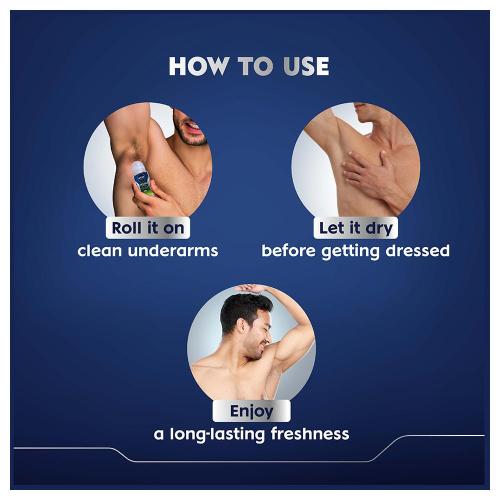 HOW TO USE

Roll it on
clean underarms

Let it dry
before getting dressed

Enjoy
a long-lasting freshness