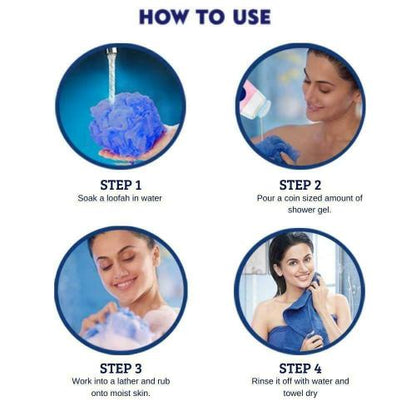 HOW TO USE

STEP 1
Soak a loofah in water

STEP 2
Pour a coin sized amount of shower gel.

STEP 3
Work into a lather and rub onto moist skin.

STEP 4
Rinse it off with water and towel dry