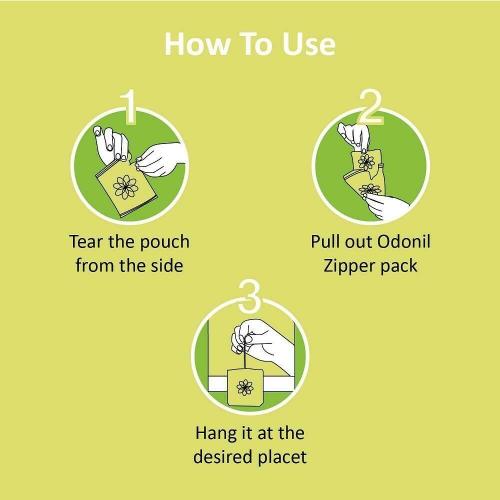 How To Use

1

Tear the pouch from the side

2

Pull out Odonil Zipper pack

3

Hang it at the desired placet