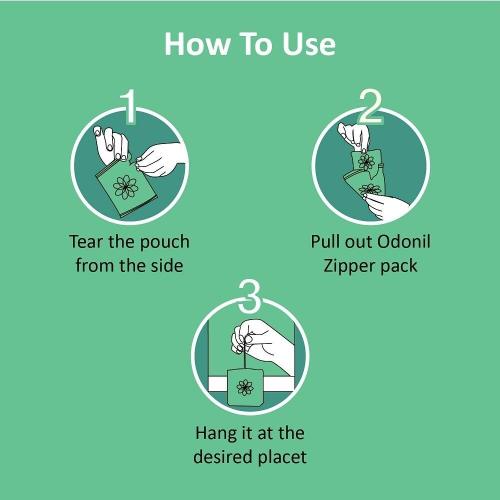 How To Use

1

Tear the pouch from the side

2

Pull out Odonil Zipper pack

3

Hang it at the desired placet