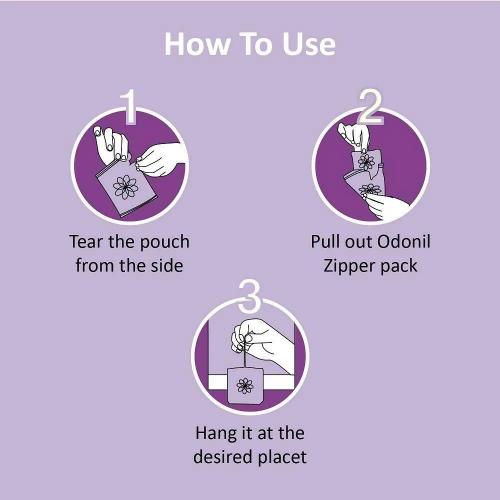 How To Use

1

Tear the pouch from the side

2

Pull out Odonil Zipper pack

3

Hang it at the desired placet