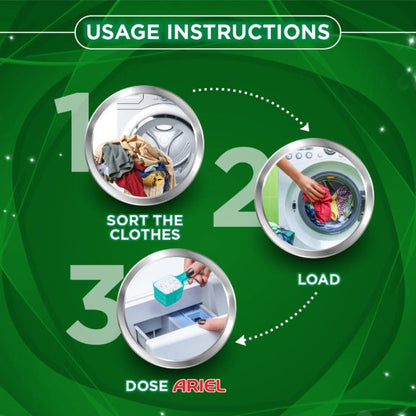 USAGE INSTRUCTIONS

1

SORT THE CLOTHES

2

LOAD

3

DOSE ARIEL