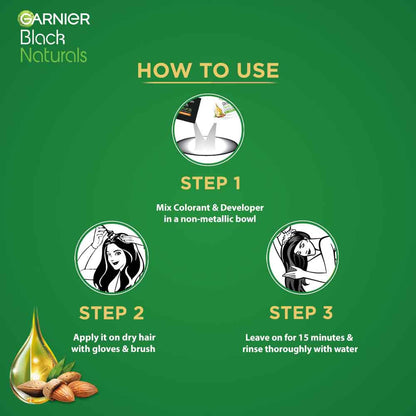 GARNIER
Black
Naturals

HOW TO USE

STEP 1

Mix Colorant & Developer in a non-metallic bowl

STEP 2

Apply it on dry hair with gloves & brush

STEP 3

Leave on for 15 minutes & rinse thoroughly with water