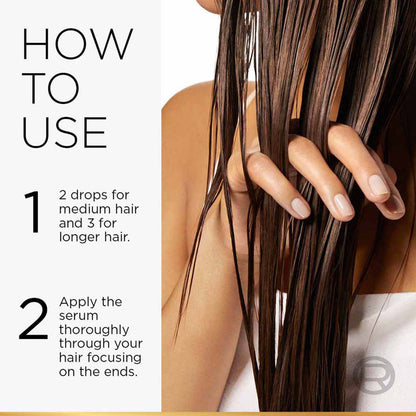 HOW TO USE

1 2 drops for medium hair and 3 for longer hair.

2 Apply the serum thoroughly through your hair focusing on the ends.

R