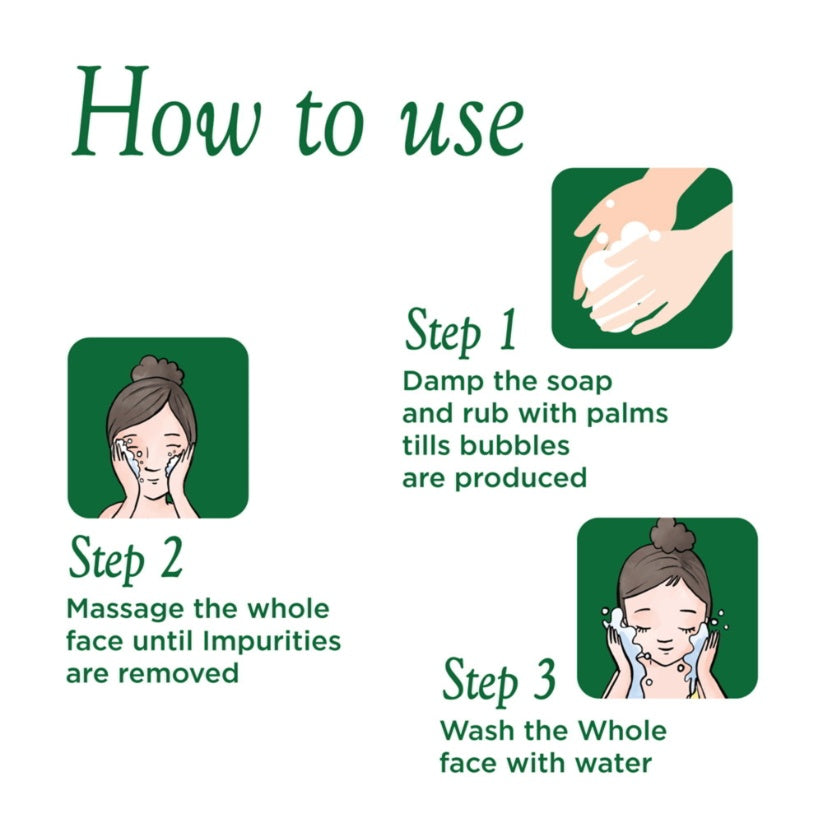 How to use

Step 1
Damp the soap and rub with palms tills bubbles are produced

Step 2
Massage the whole face until Impurities are removed

Step 3
Wash the Whole face with water