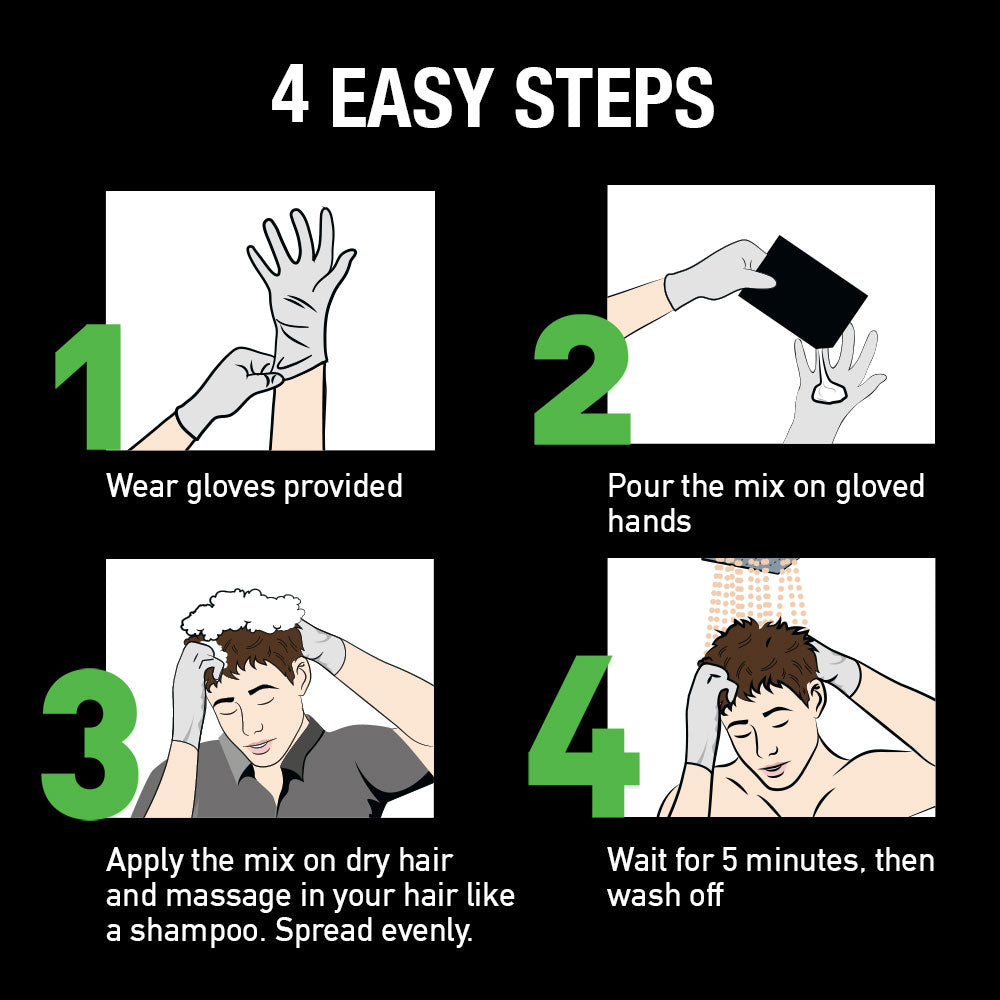 4 EASY STEPS

1

Wear gloves provided

2

Pour the mix on gloved hands

3

Apply the mix on dry hair and massage in your hair like a shampoo. Spread evenly.

4

Wait for 5 minutes, then wash off