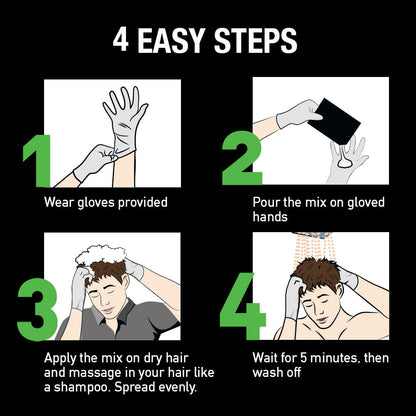 4 EASY STEPS

1

Wear gloves provided

2

Pour the mix on gloved hands

3

Apply the mix on dry hair and massage in your hair like a shampoo. Spread evenly.

4

Wait for 5 minutes, then wash off