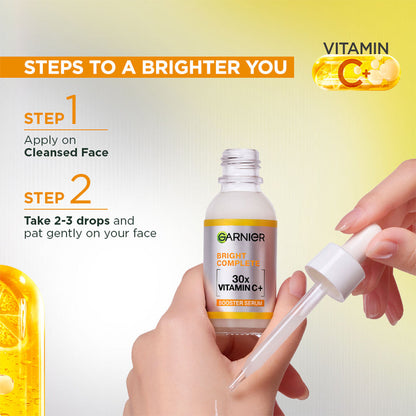 STEPS TO A BRIGHTER YOU

VITAMIN C+

STEP 1
Apply on
Cleansed Face

STEP 2
Take 2-3 drops and pat gently on your face

GARNIER
BRIGHT COMPLETE
30x VITAMIN C+
BOOSTER SERUM