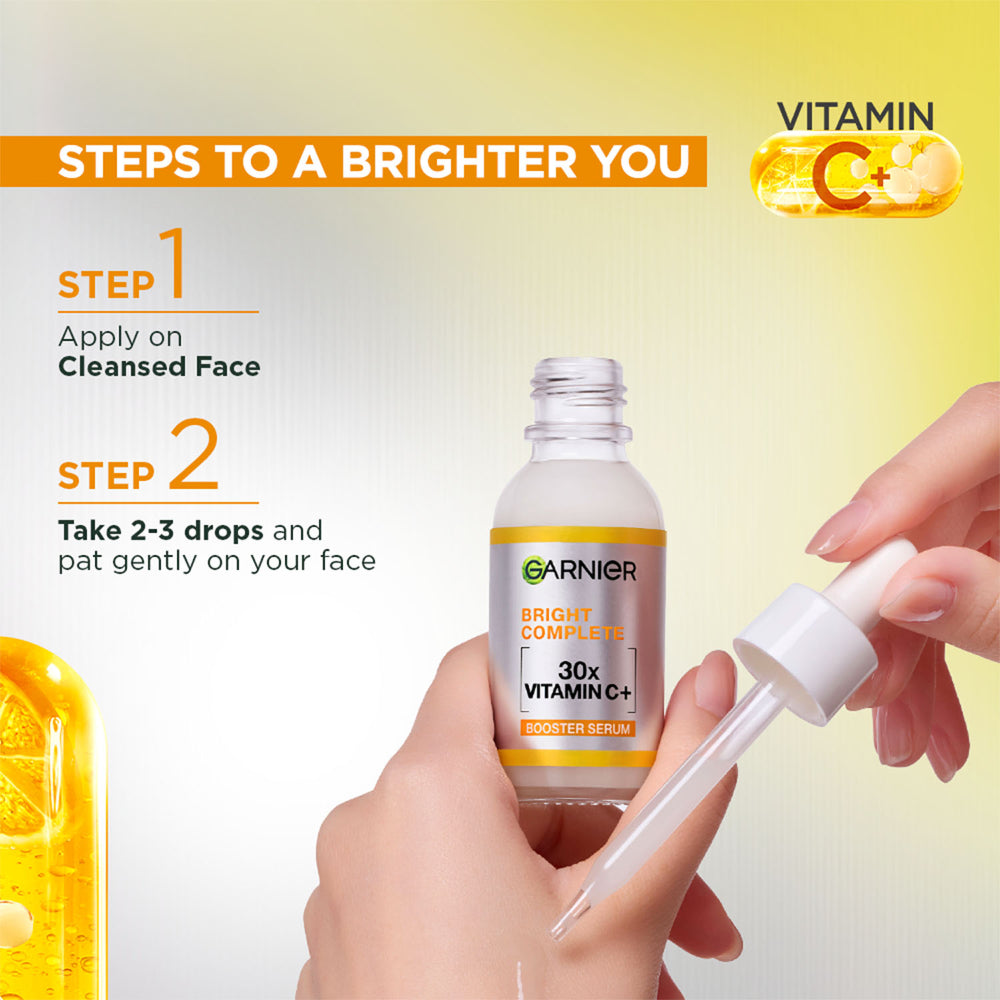 STEPS TO A BRIGHTER YOU

VITAMIN C+

STEP 1
Apply on Cleansed Face

STEP 2
Take 2-3 drops and pat gently on your face

GARNIER
BRIGHT COMPLETE
30x VITAMIN C+
BOOSTER SERUM