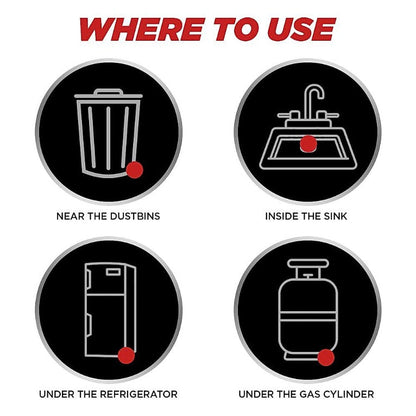 WHERE TO USE

NEAR THE DUSTBINS

INSIDE THE SINK

UNDER THE REFRIGERATOR

UNDER THE GAS CYLINDER