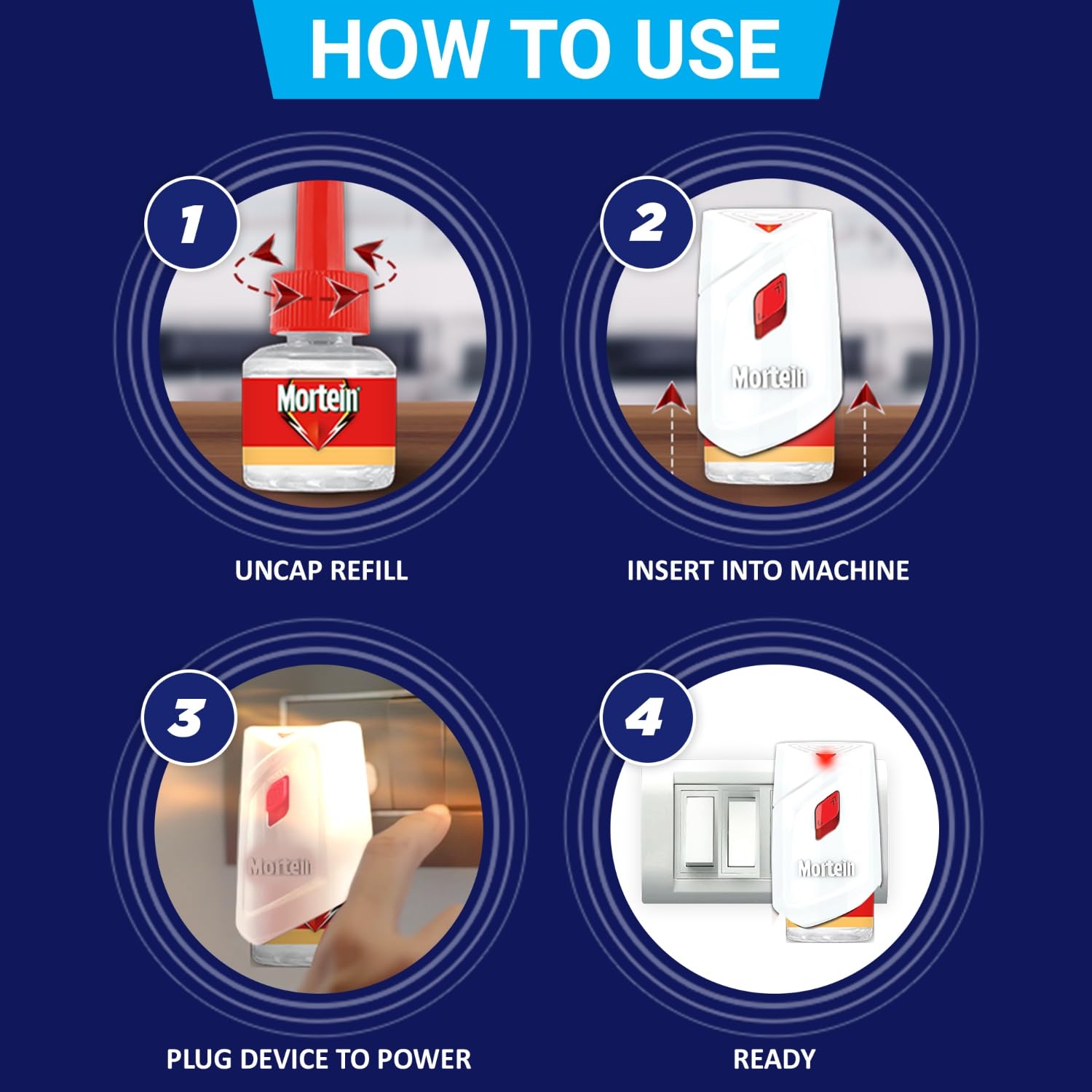 HOW TO USE

1
Mortein
UNCAP REFILL

2
Mortein
INSERT INTO MACHINE

3
Mortein
PLUG DEVICE TO POWER

4
Mortein
READY