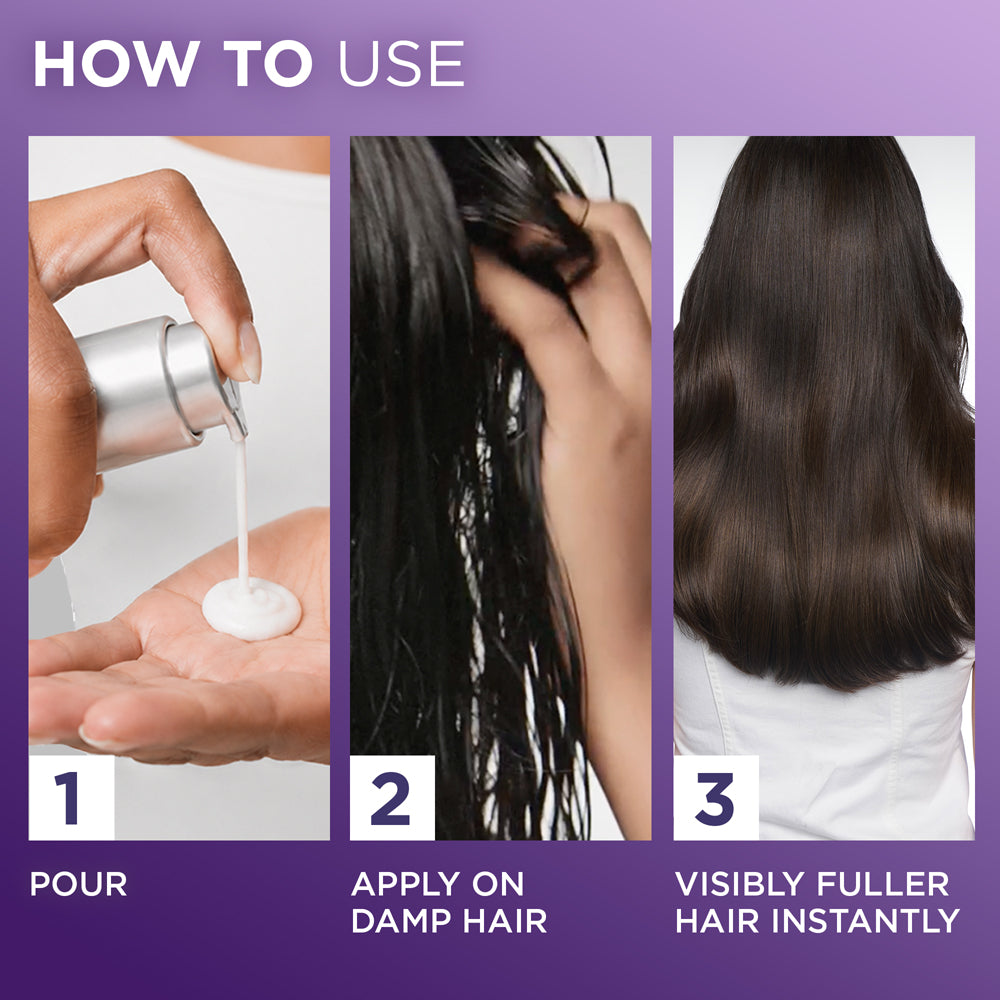 HOW TO USE

1

POUR

2

APPLY ON DAMP HAIR

3

VISIBLY FULLER HAIR INSTANTLY