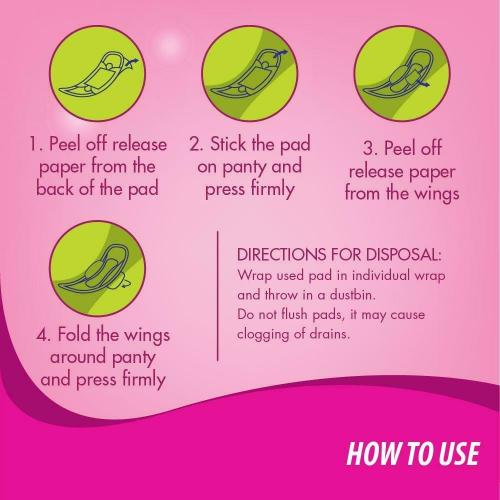 1. Peel off release paper from the back of the pad

2. Stick the pad on panty and press firmly

3. Peel off release paper from the wings

4. Fold the wings around panty and press firmly

DIRECTIONS FOR DISPOSAL:
Wrap used pad in individual wrap and throw in a dustbin.
Do not flush pads, it may cause clogging of drains.

HOW TO USE