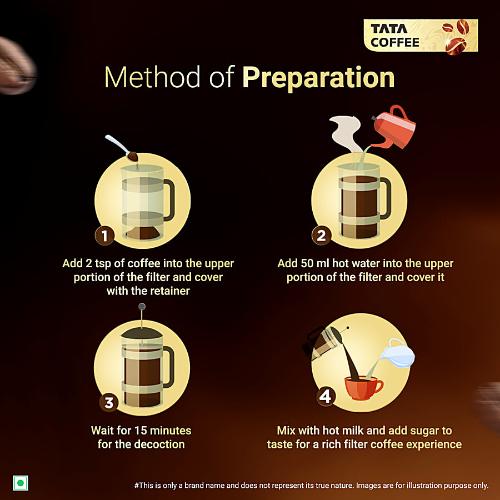 TATA COFFEE

Method of **Preparation**

1

Add 2 tsp of coffee into the upper portion of the filter and cover with the retainer

2

Add 50 ml hot water into the upper portion of the filter and cover it

3

Wait for 15 minutes for the decoction

4

Mix with hot milk and add sugar to taste for a rich filter coffee experience

#This is only a brand name and does not represent its true nature. Images are for illustration purpose only.