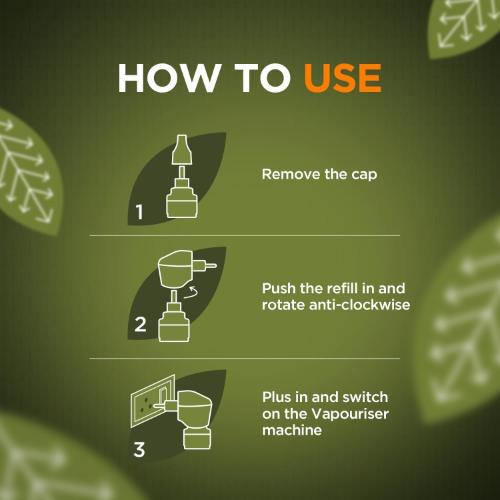 HOW TO USE

1

Remove the cap

2

Push the refill in and rotate anti-clockwise

3

Plus in and switch on the Vapouriser machine