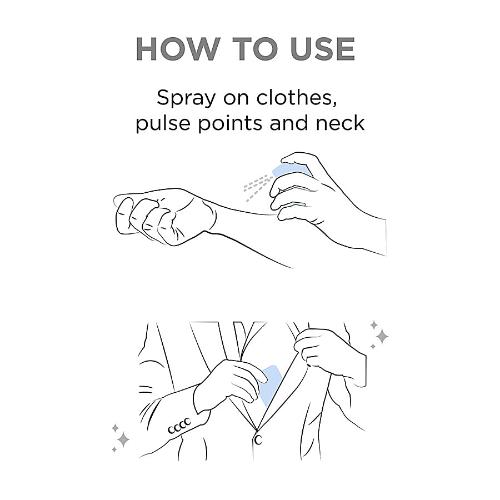 HOW TO USE

Spray on clothes, pulse points and neck