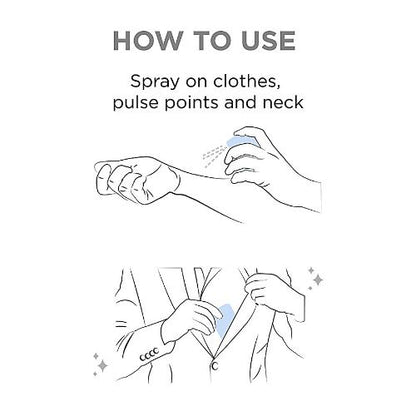 HOW TO USE

Spray on clothes, pulse points and neck