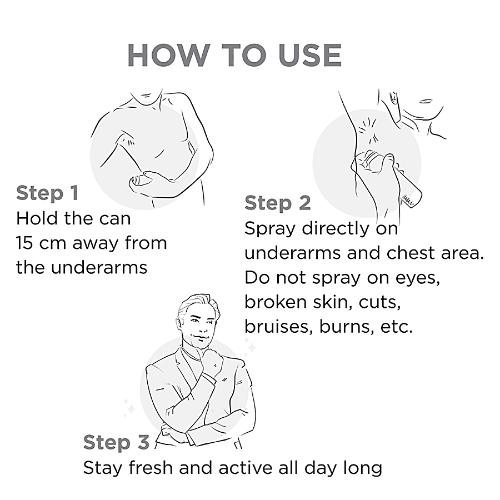 HOW TO USE

Step 1
Hold the can 15 cm away from the underarms

Step 2
Spray directly on underarms and chest area. Do not spray on eyes, broken skin, cuts, bruises, burns, etc.

Step 3
Stay fresh and active all day long